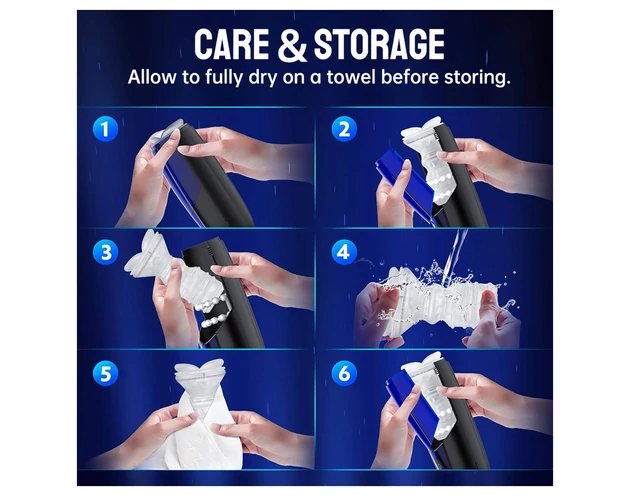 CARE & STORAGE

Allow to fully dry on a towel before storing.

1

2

3

4

5

6