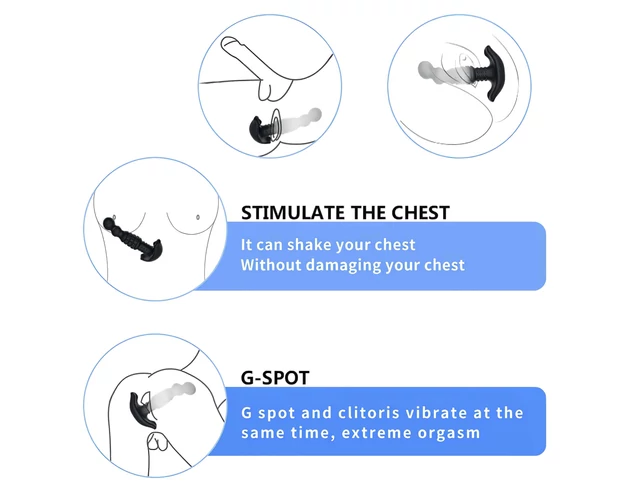 STIMULATE THE CHEST

It can shake your chest
Without damaging your chest

G-SPOT

G spot and clitoris vibrate at the same time, extreme orgasm