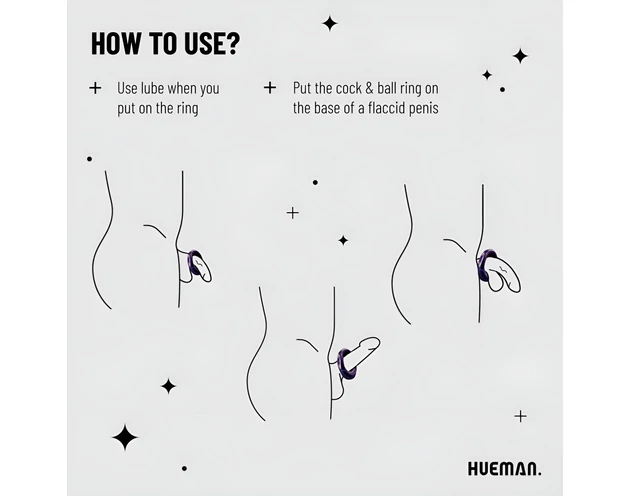 HOW TO USE?

+ Use lube when you put on the ring

+ Put the cock & ball ring on the base of a flaccid penis

HUEMAN.