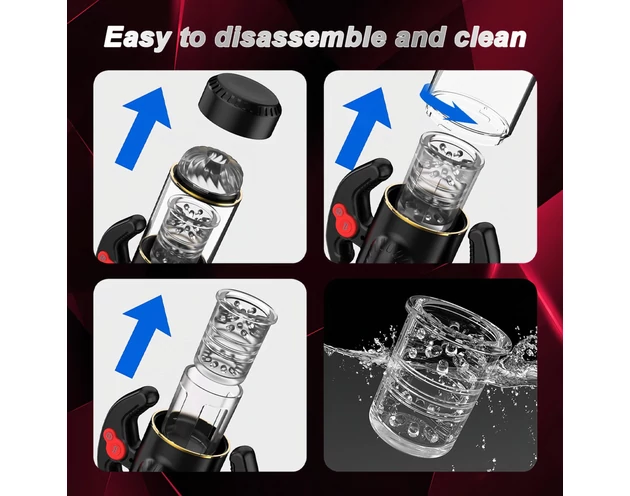 Easy to disassemble and clean