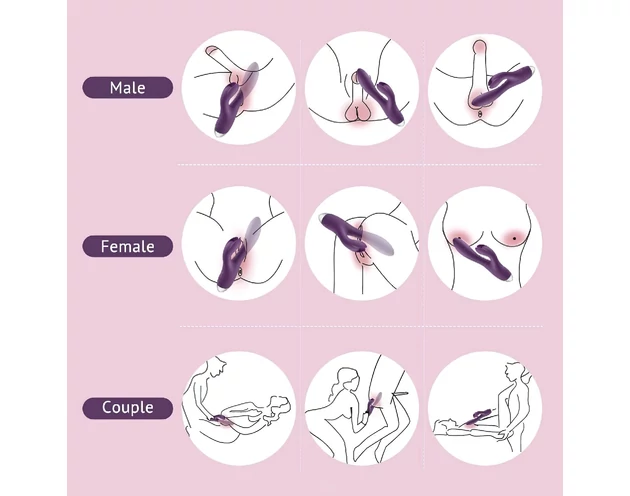 Male

Female

Couple