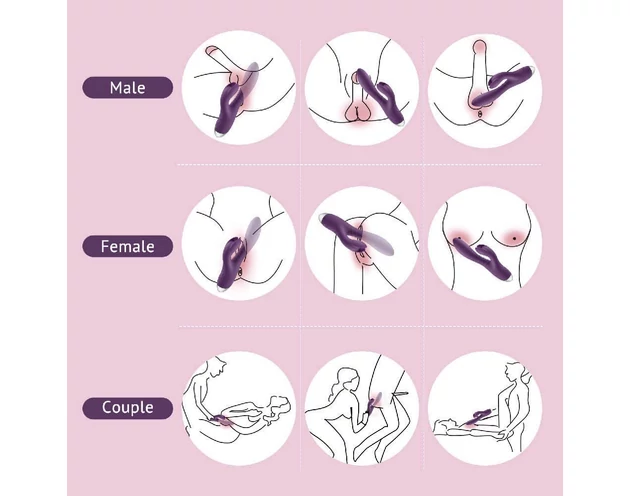 Male

Female

Couple