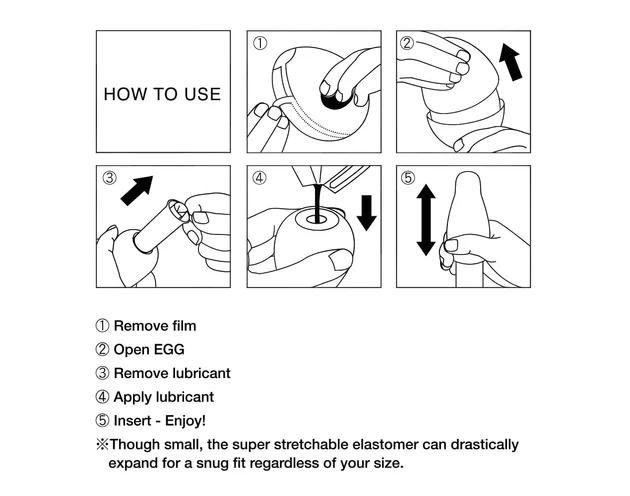 HOW TO USE

①

②

③

④

⑤

① Remove film

② Open EGG

③ Remove lubricant

④ Apply lubricant

⑤ Insert - Enjoy!

※Though small, the super stretchable elastomer can drastically expand for a snug fit regardless of your size.