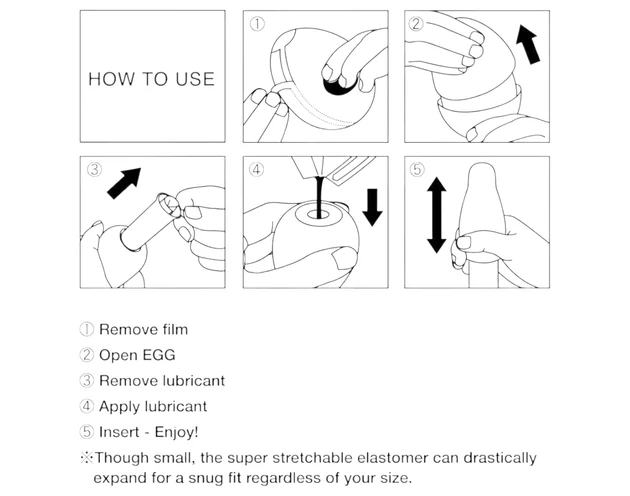 HOW TO USE

①

②

③

④

⑤

① Remove film

② Open EGG

③ Remove lubricant

④ Apply lubricant

⑤ Insert - Enjoy!

※Though small, the super stretchable elastomer can drastically expand for a snug fit regardless of your size.