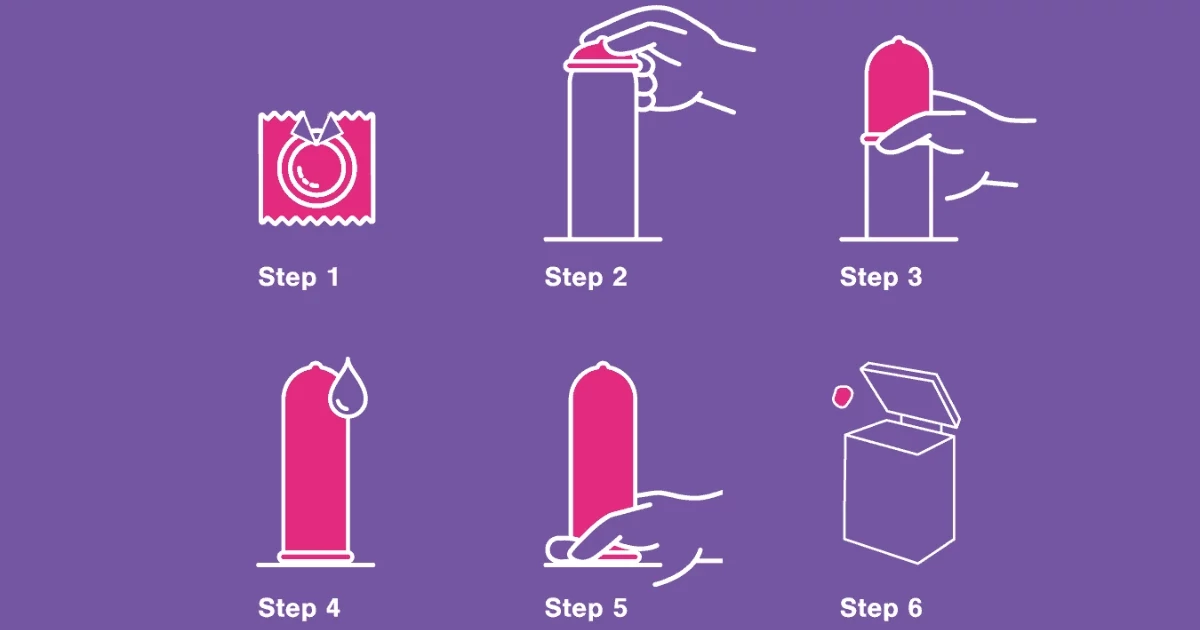 Step 1

Step 2

Step 3

Step 4

Step 5

Step 6